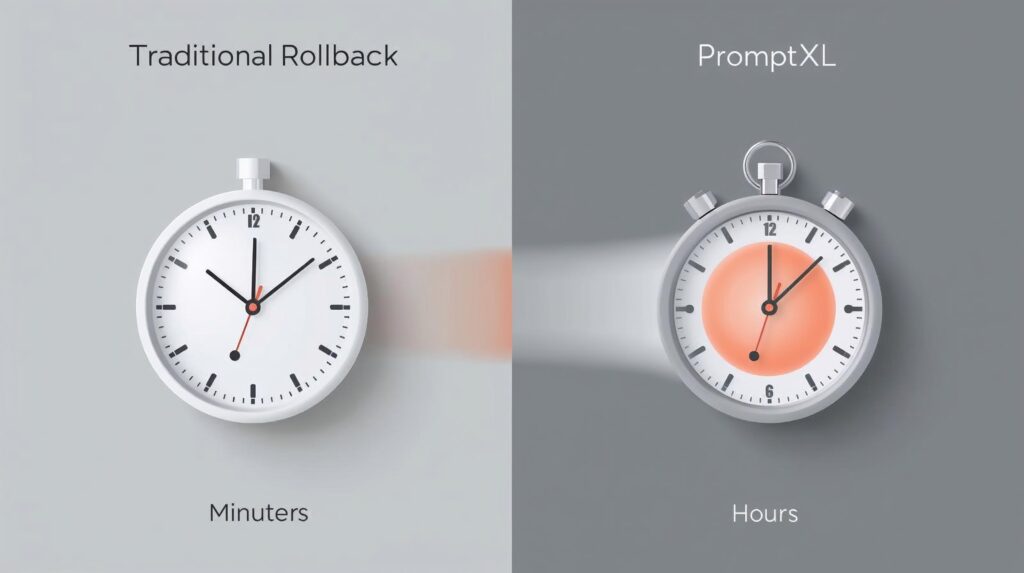 Traditional Rollback

12

Minuters

PromptXL

12

6

Hours